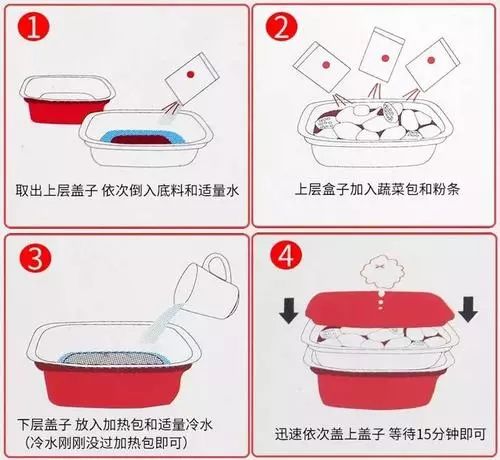 1

取出上层盖子 依次倒入底料和适量水

2

上层盒子加入蔬菜包和粉条

3

下层盖子 放入加热包和适量冷水
（冷水刚刚没过加热包即可）

4

迅速依次盖上盖子 等待15分钟即可